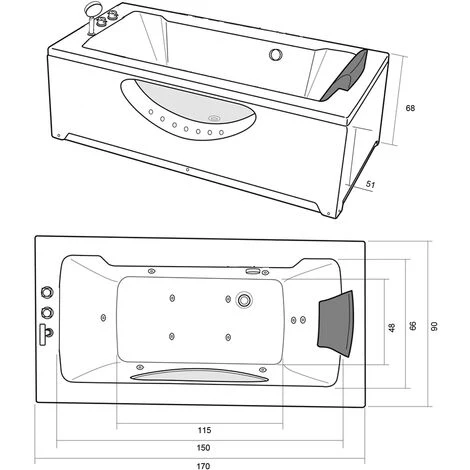 68

51

48

66

90

115

150

170