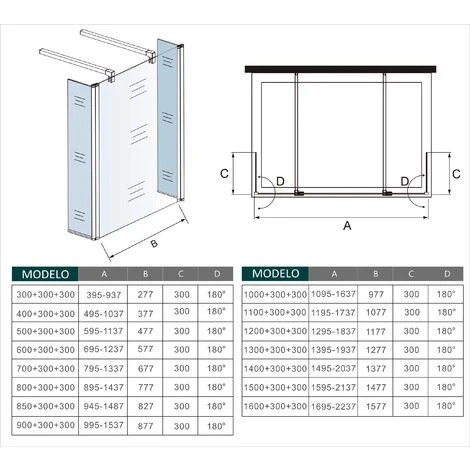 B

C

D

D

C

A

| MODELO | A | B | C | D |
|---|---|---|---|---|
| 300+300+300 | 395-937 | 277 | 300 | 180° |
| 400+300+300 | 495-1037 | 377 | 300 | 180° |
| 500+300+300 | 595-1137 | 477 | 300 | 180° |
| 600+300+300 | 695-1237 | 577 | 300 | 180° |
| 700+300+300 | 795-1337 | 677 | 300 | 180° |
| 800+300+300 | 895-1437 | 777 | 300 | 180° |
| 850+300+300 | 945-1487 | 827 | 300 | 180° |
| 900+300+300 | 995-1537 | 877 | 300 | 180° |

| MODELO | A | B | C | D |
|---|---|---|---|---|
| 1000+300+300 | 1095-1637 | 977 | 300 | 180° |
| 1100+300+300 | 1195-1737 | 1077 | 300 | 180° |
| 1200+300+300 | 1295-1837 | 1177 | 300 | 180° |
| 1300+300+300 | 1395-1937 | 1277 | 300 | 180° |
| 1400+300+300 | 1495-2037 | 1377 | 300 | 180° |
| 1500+300+300 | 1595-2137 | 1477 | 300 | 180° |
| 1600+300+300 | 1695-2237 | 1577 | 300 | 180° |