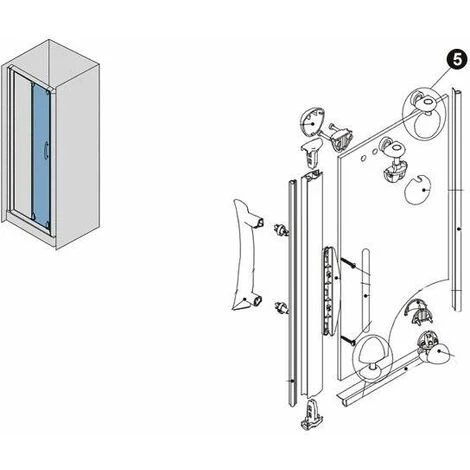 5