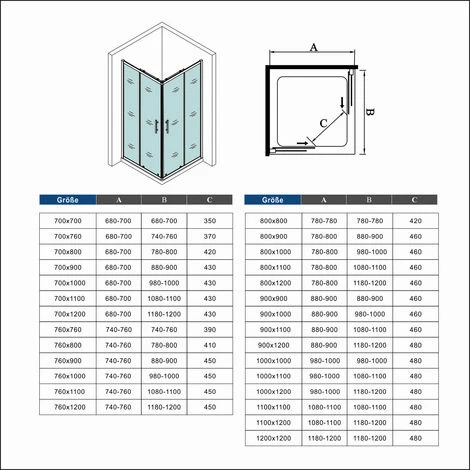 A

B

C

| Größe | A | B | C |
|---|---|---|---|
| 700x700 | 680-700 | 680-700 | 350 |
| 700x760 | 680-700 | 740-760 | 370 |
| 700x800 | 680-700 | 780-800 | 420 |
| 700x900 | 680-700 | 880-900 | 430 |
| 700x1000 | 680-700 | 980-1000 | 430 |
| 700x1100 | 680-700 | 1080-1100 | 430 |
| 700x1200 | 680-700 | 1180-1200 | 430 |
| 760x760 | 740-760 | 740-760 | 390 |
| 760x800 | 740-760 | 780-800 | 410 |
| 760x900 | 740-760 | 880-900 | 450 |
| 760x1000 | 740-760 | 980-1000 | 450 |
| 760x1100 | 740-760 | 1080-1100 | 450 |
| 760x1200 | 740-760 | 1180-1200 | 450 |

| Größe | A | B | C |
|---|---|---|---|
| 800x800 | 780-780 | 780-780 | 420 |
| 800x900 | 780-800 | 880-900 | 460 |
| 800x1000 | 780-800 | 980-1000 | 460 |
| 800x1100 | 780-800 | 1080-1100 | 460 |
| 800x1200 | 780-800 | 1180-1200 | 460 |
| 900x900 | 880-900 | 880-900 | 460 |
| 900x1000 | 880-900 | 980-1000 | 460 |
| 900x1100 | 880-900 | 1080-1100 | 460 |
| 900x1200 | 880-900 | 1180-1200 | 480 |
| 1000x1000 | 980-1000 | 980-1000 | 480 |
| 1000x1100 | 980-1000 | 1080-1100 | 480 |
| 1000x1200 | 980-1000 | 1180-1200 | 480 |
| 1100x1100 | 1080-1100 | 1080-1100 | 480 |
| 1100x1200 | 1080-1100 | 1180-1200 | 480 |
| 1200x1200 | 1180-1200 | 1180-1200 | 480 |