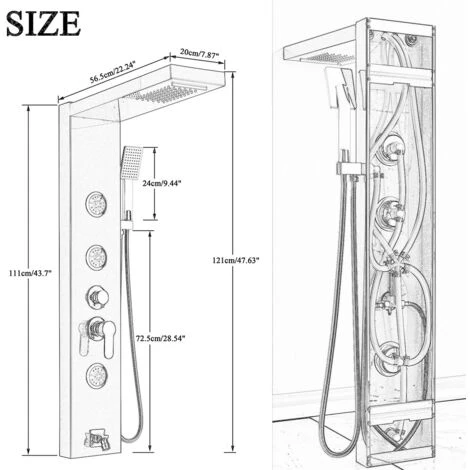 SIZE

56.5cm/22.24"

20cm/7.87"

24cm/9.44"

111cm/43.7"

121cm/47.63"

72.5cm/28.54"