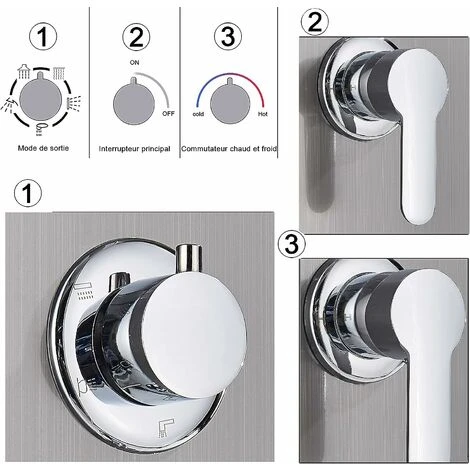 1

Mode de sortie

2

ON

OFF

Interrupteur principal

3

cold

Hot

Commutateur chaud et froid

2

1

3