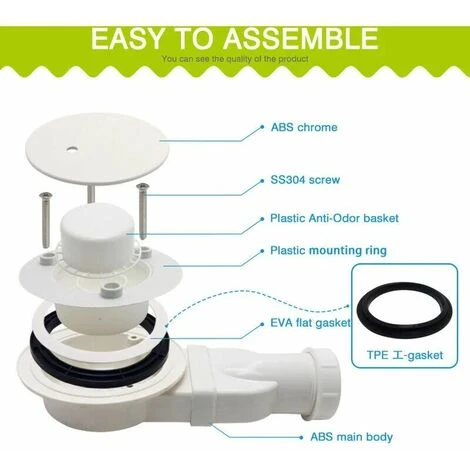 EASY TO ASSEMBLE
You can see the quality of the product

ABS chrome

SS304 screw

Plastic Anti-Odor basket

Plastic mounting ring

EVA flat gasket

TPE 工-gasket

ABS main body